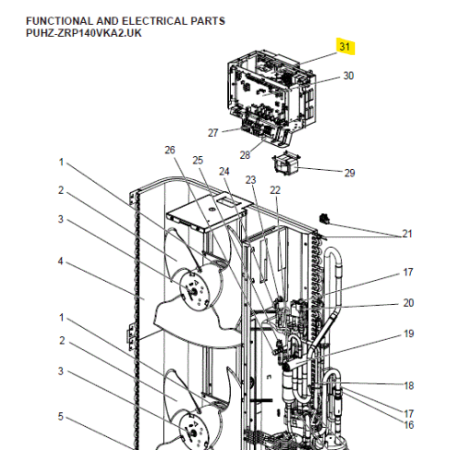 FUNCTIONAL AND ELECTRICAL PARTS
PUHZ-ZRP140VKA2.UK

31
30
27
28
29
26
25
24
23
22
1
2
3
4
21
17
20
19
1
2
3
5
18
17
16